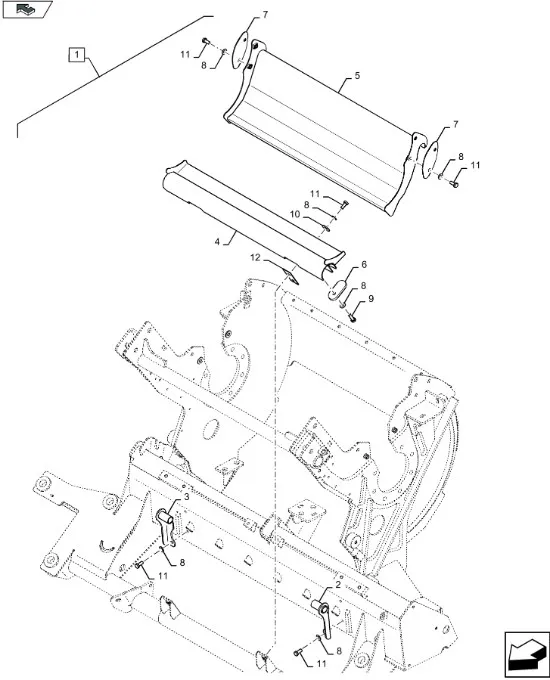 1
7
11
8
5
7
8
11
11
8
10
4
12
6
8
9
3
8
11
2
8
11