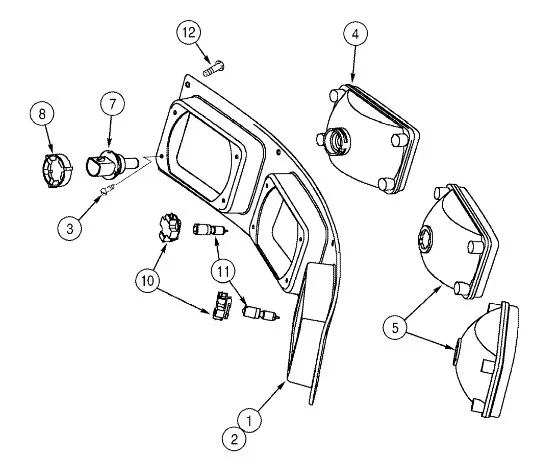 12
4
8
7
3
10
11
5
1
2